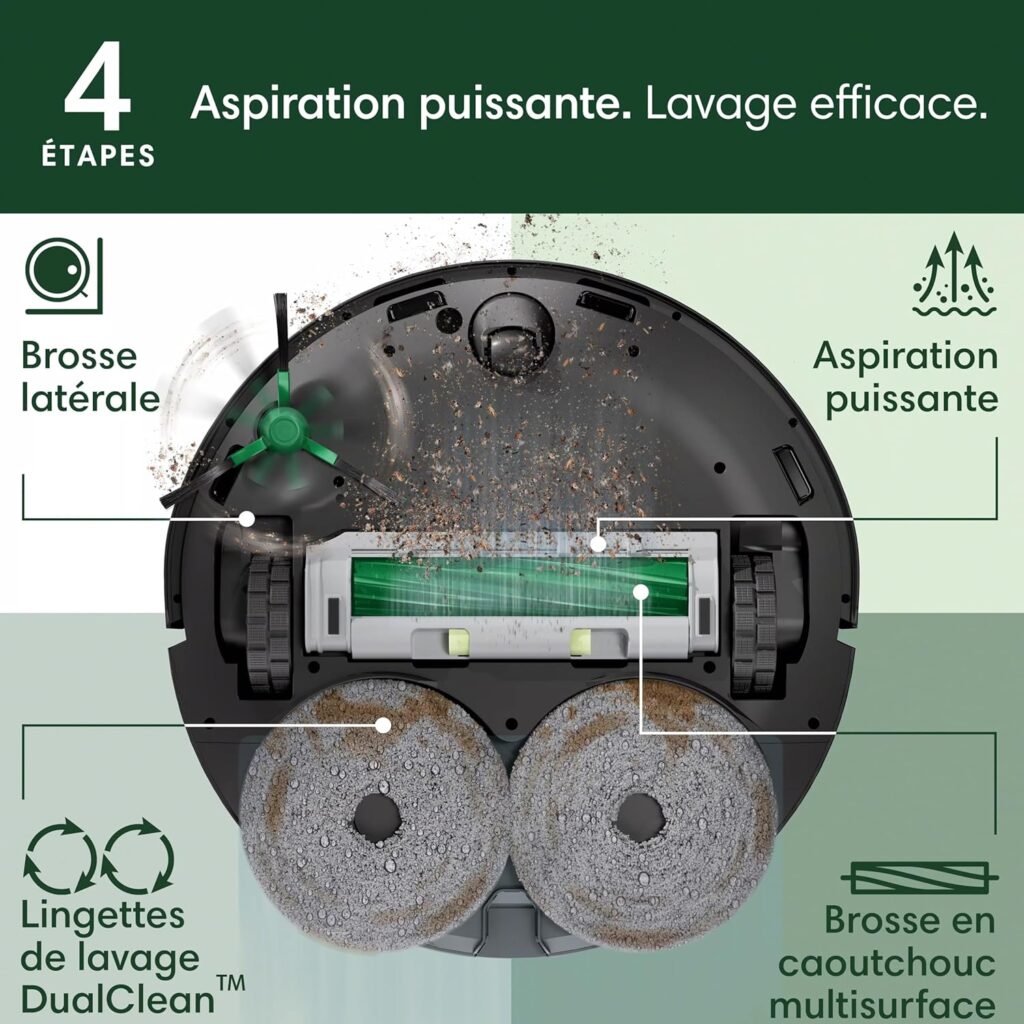 4
ÉTAPES

Aspiration puissante. Lavage efficace.

Brosse latérale

Aspiration puissante

Lingettes de lavage DualClean™

Brosse en caoutchouc multisurface