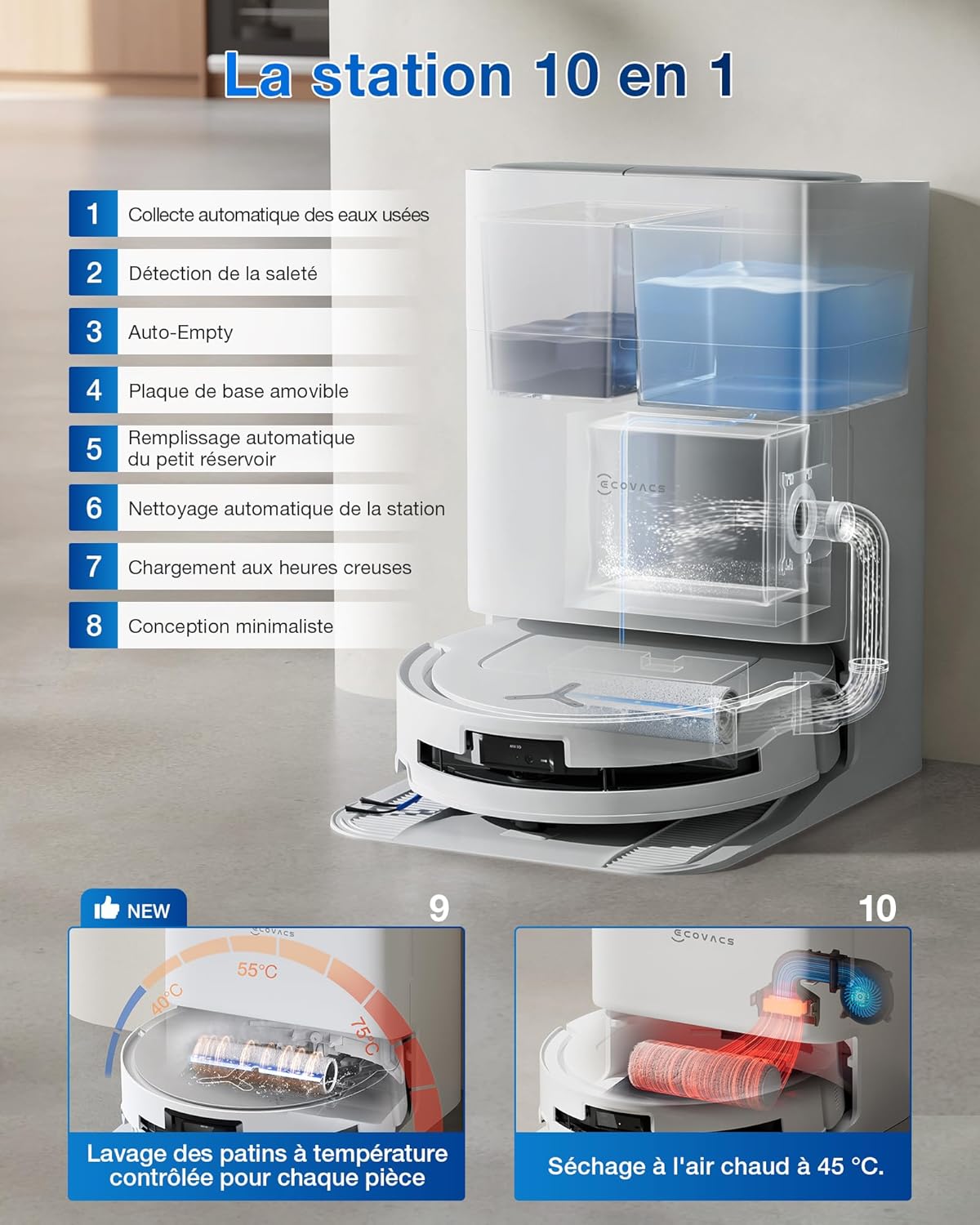 La station 10 en 1

1 Collecte automatique des eaux usées

2 Détection de la saleté

3 Auto-Empty

4 Plaque de base amovible

5 Remplissage automatique du petit réservoir

6 Nettoyage automatique de la station

7 Chargement aux heures creuses

8 Conception minimaliste

ECOVACS

NEW

9

ECOVACS

40°C 55°C 75°C

Lavage des patins à température contrôlée pour chaque pièce

10

ECOVACS

Séchage à l'air chaud à 45 °C.