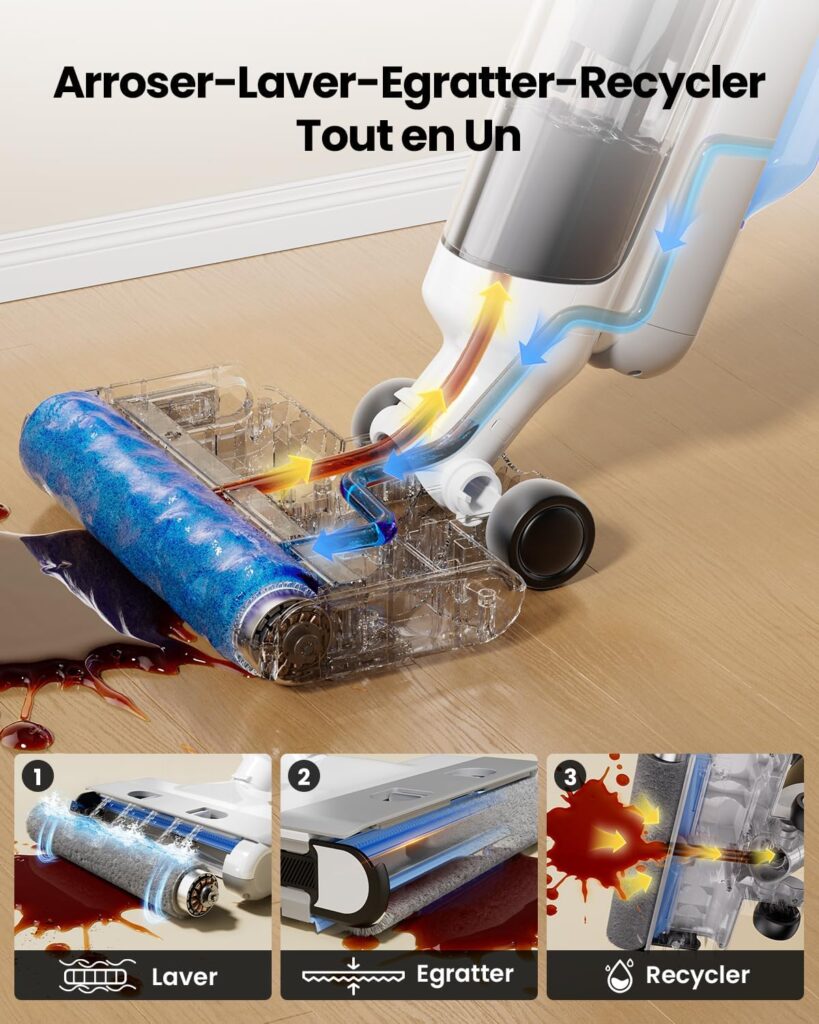 Arroser-Laver-Egratter-Recycler
Tout en Un

1
Laver

2
Egratter

3
Recycler